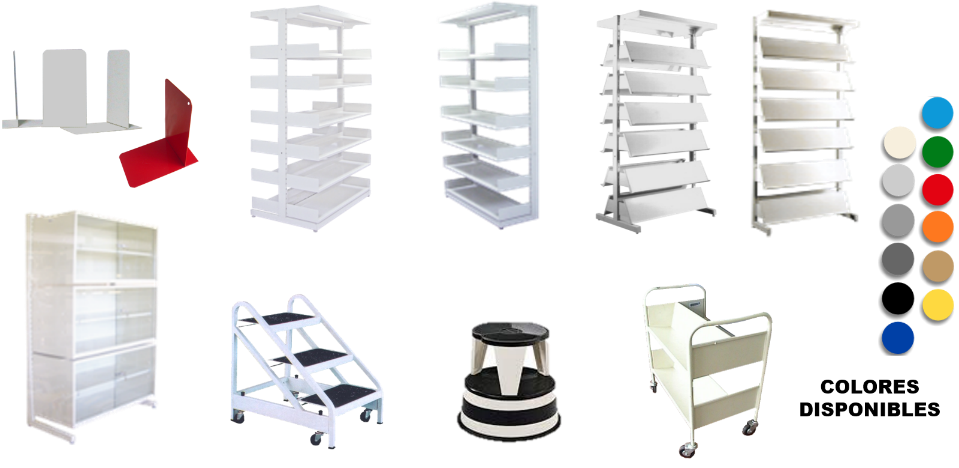 COLORES DISPONIBLES